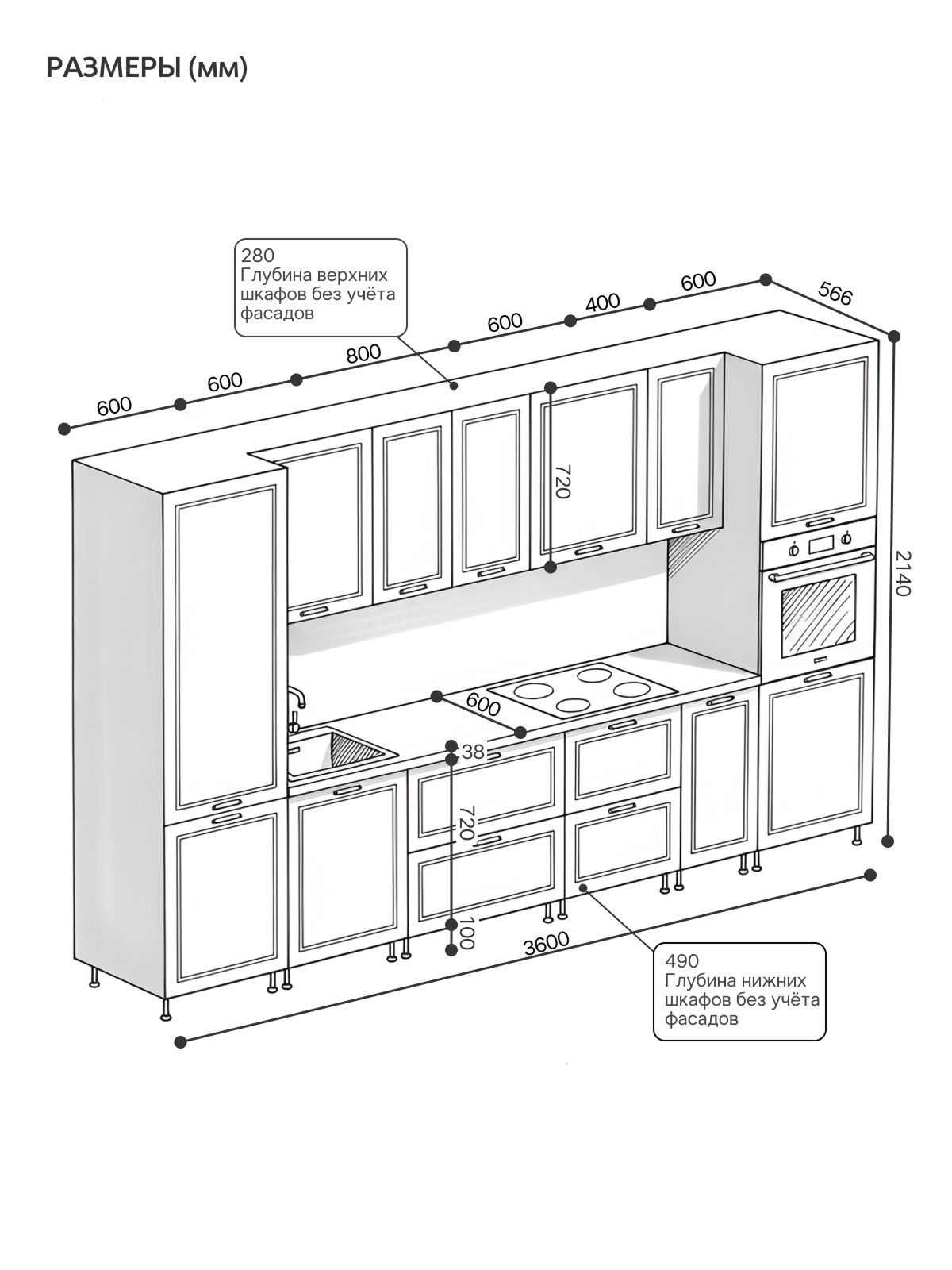 РАЗМЕРЫ (мм)

280
Глубина верхних шкафов без учёта фасадов

600
600
800
600
400
600
566

720

2140

600

38

720

100

3600

490
Глубина нижних шкафов без учёта фасадов